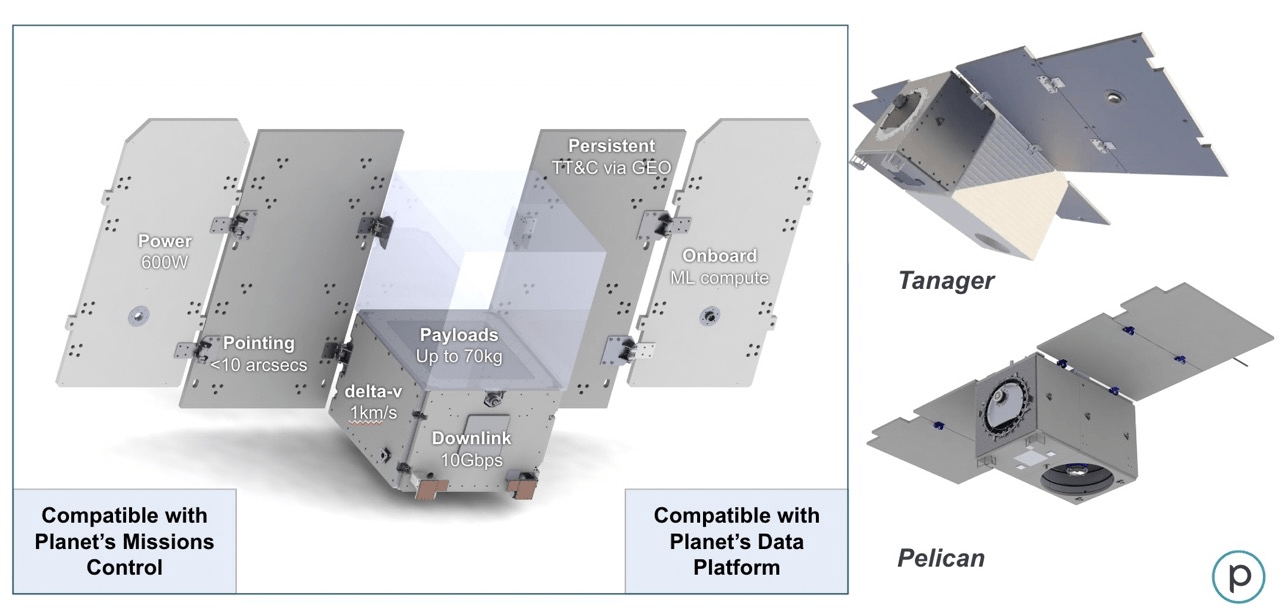 Power
600W

Pointing
<10 arcsecs

Persistent
TT&C via GEO

Onboard
ML compute

Payloads
Up to 70kg

delta-v
1km/s

Downlink
10Gbps

Compatible with Planet's Missions Control

Compatible with Planet's Data Platform

Tanager

Pelican

p